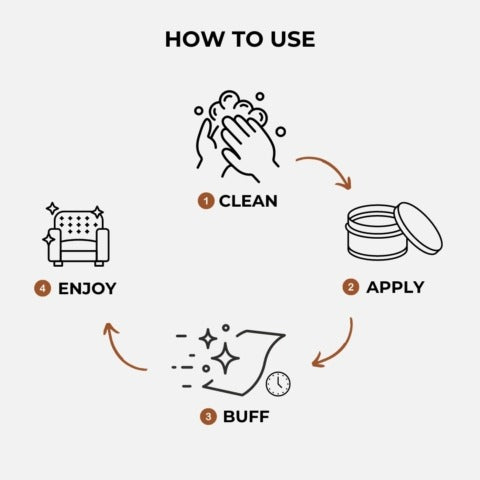 HOW TO USE

1 CLEAN

2 APPLY

3 BUFF

4 ENJOY